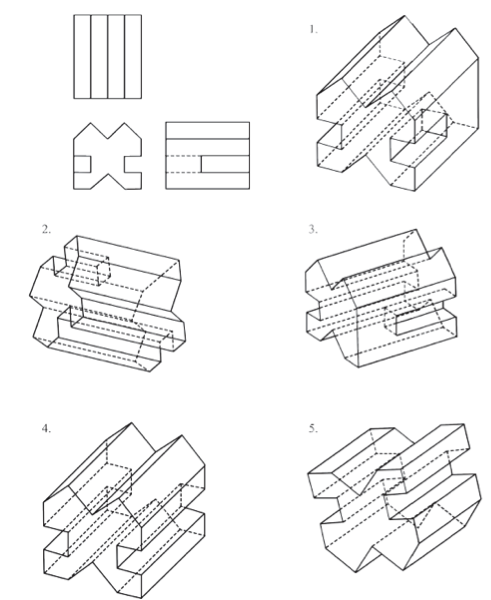 1.

2.

3.

4.

5.